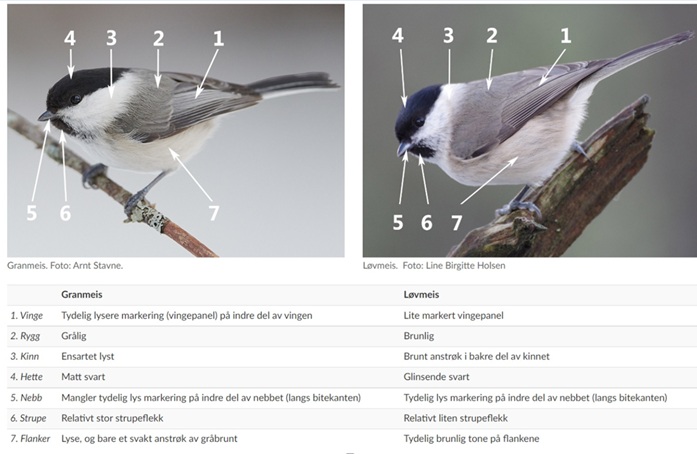 4 3 2 1

5 6 7

Granmeis. Foto: Arnt Stavne.

4 3 2 1

5 6 7

Løvmeis. Foto: Line Birgitte Holsen

| | Granmeis | Løvmeis |
|---|---|---|
| 1. Vinge | Tydelig lysere markering (vingepanel) på indre del av vingen | Lite markert vingepanel |
| 2. Rygg | Grålig | Brunlig |
| 3. Kinn | Ensartet lyst | Brunt anstrøk i bakre del av kinnet |
| 4. Hette | Matt svart | Glinsende svart |
| 5. Nebb | Mangler tydelig lys markering på indre del av nebbet (langs bitekanten) | Tydelig lys markering på indre del av nebbet (langs bitekanten) |
| 6. Strupe | Relativt stor strupeflekk | Relativt liten strupeflekk |
| 7. Flanker | Lyse, og bare et svakt anstrøk av gråbrunt | Tydelig brunlig tone på flankene |